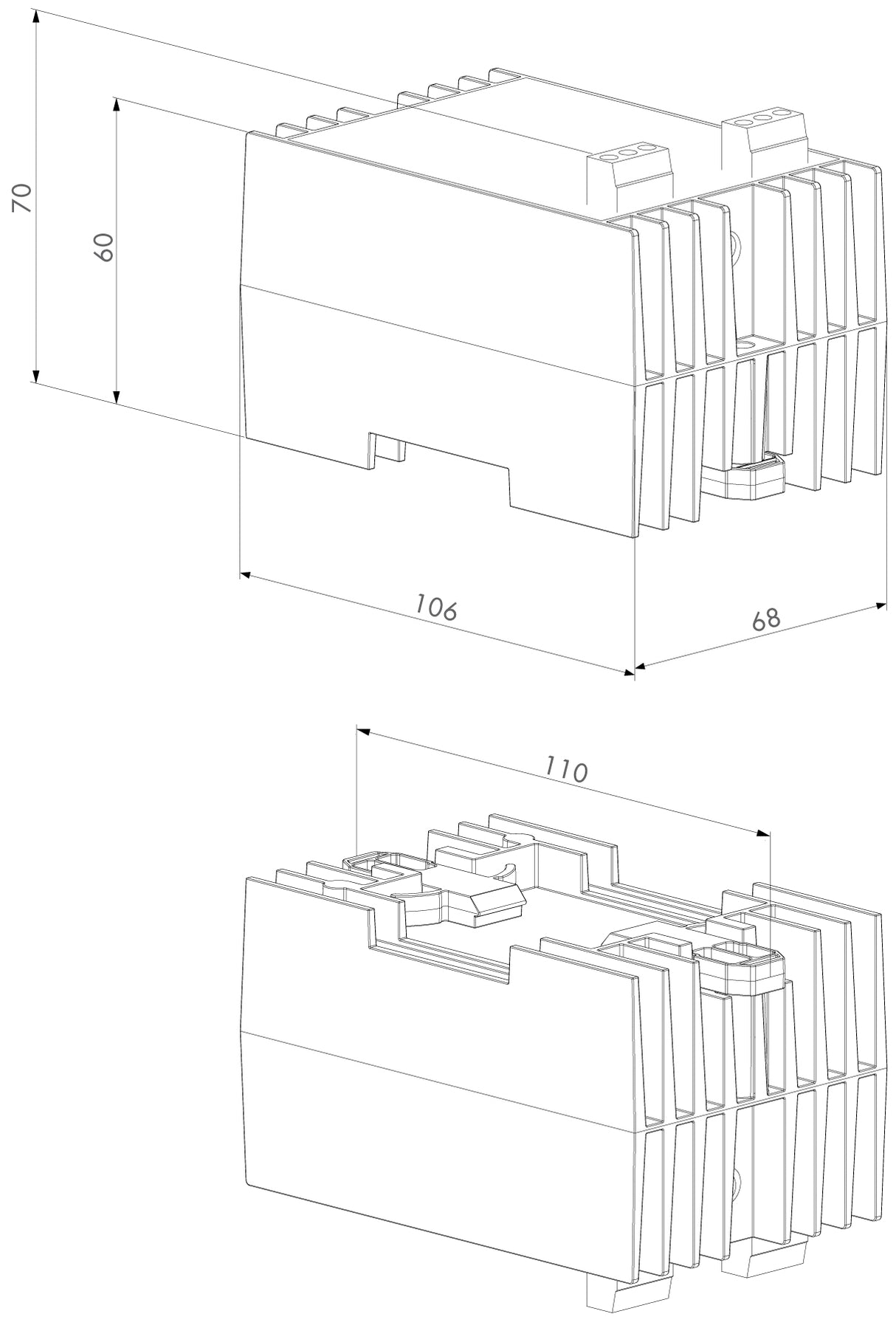 70
60
106
68
110