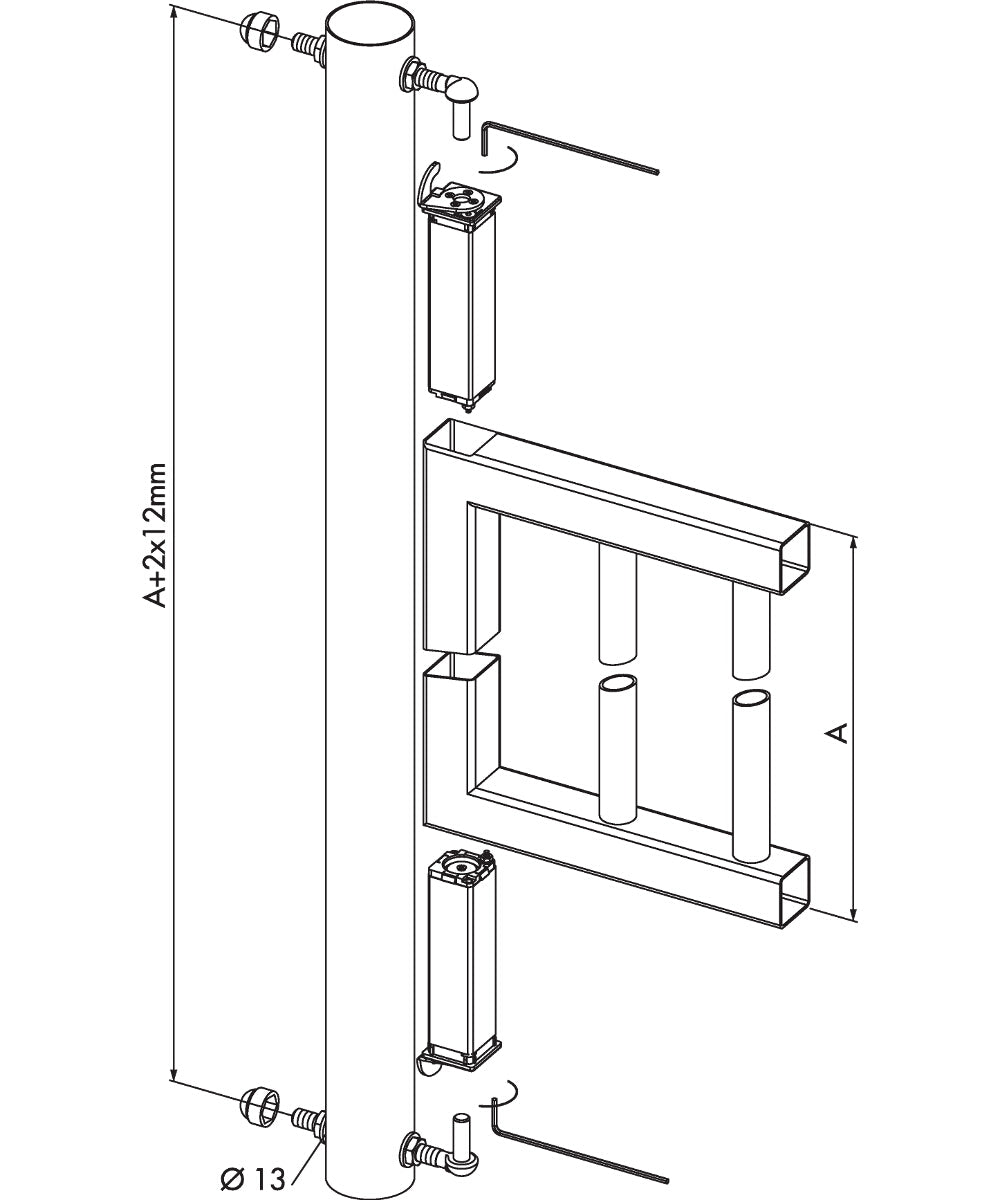 A+2x12mm

A

Ø 13