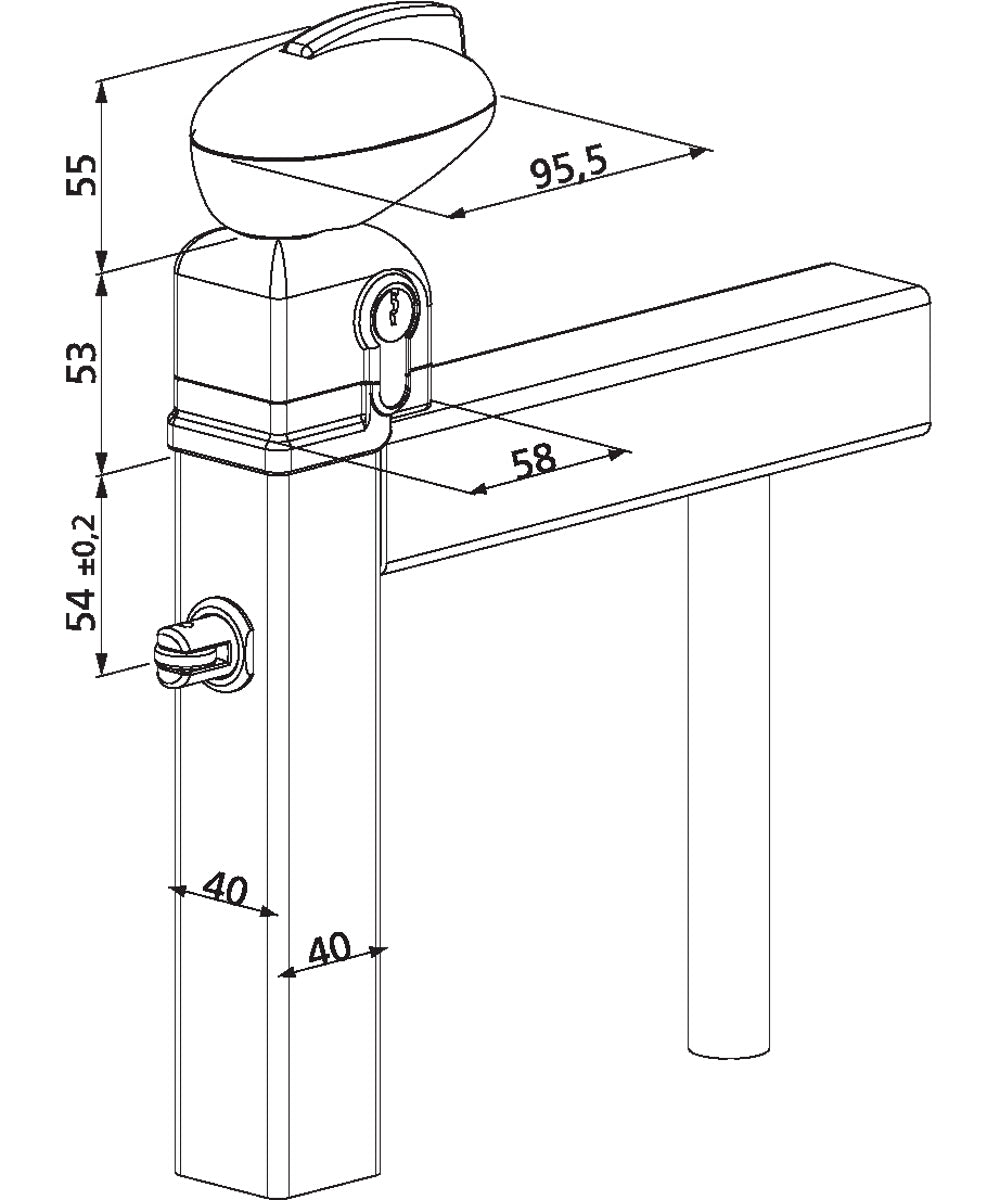 55
95,5
53
58
54 ±0,2
40
40