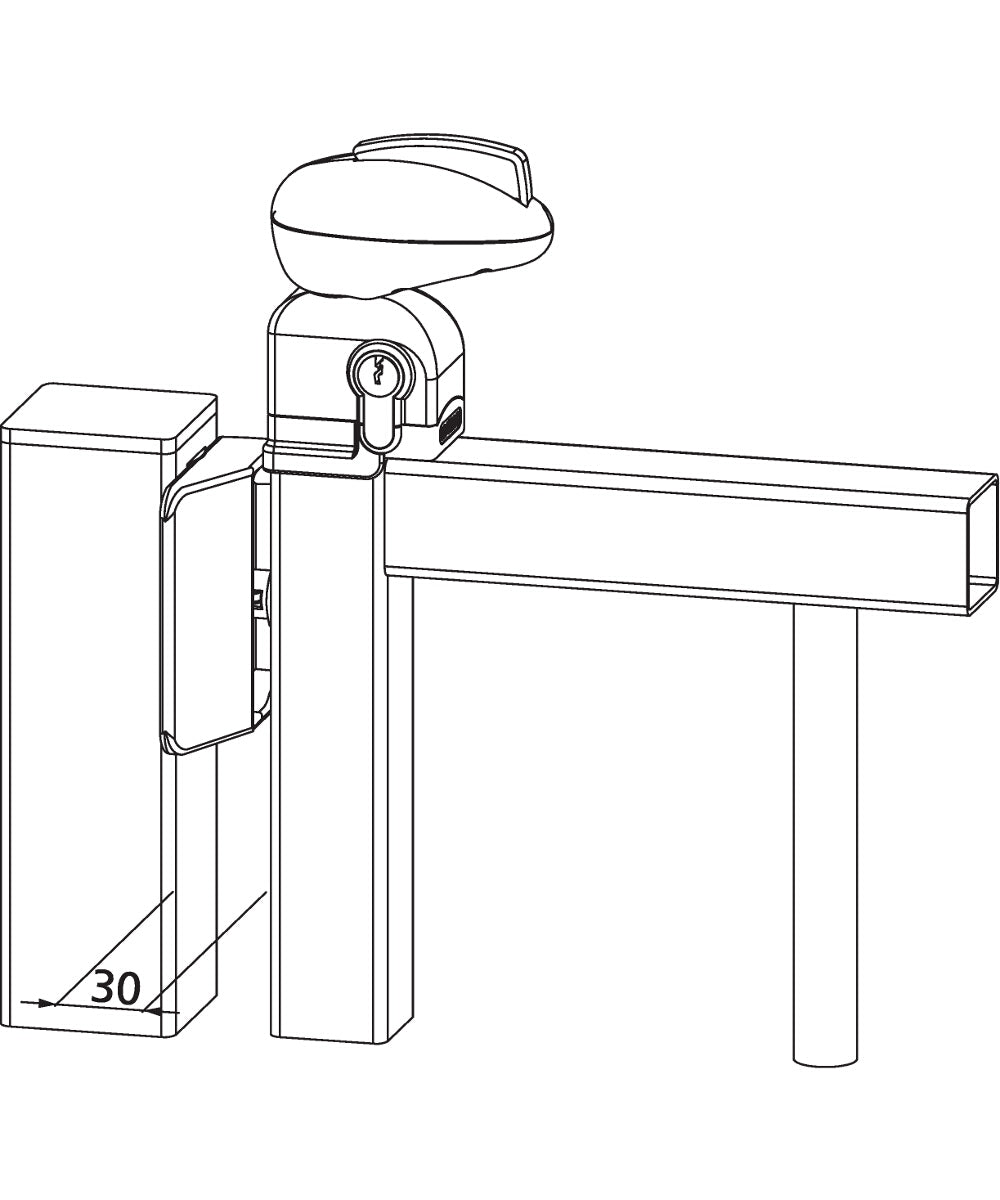 30