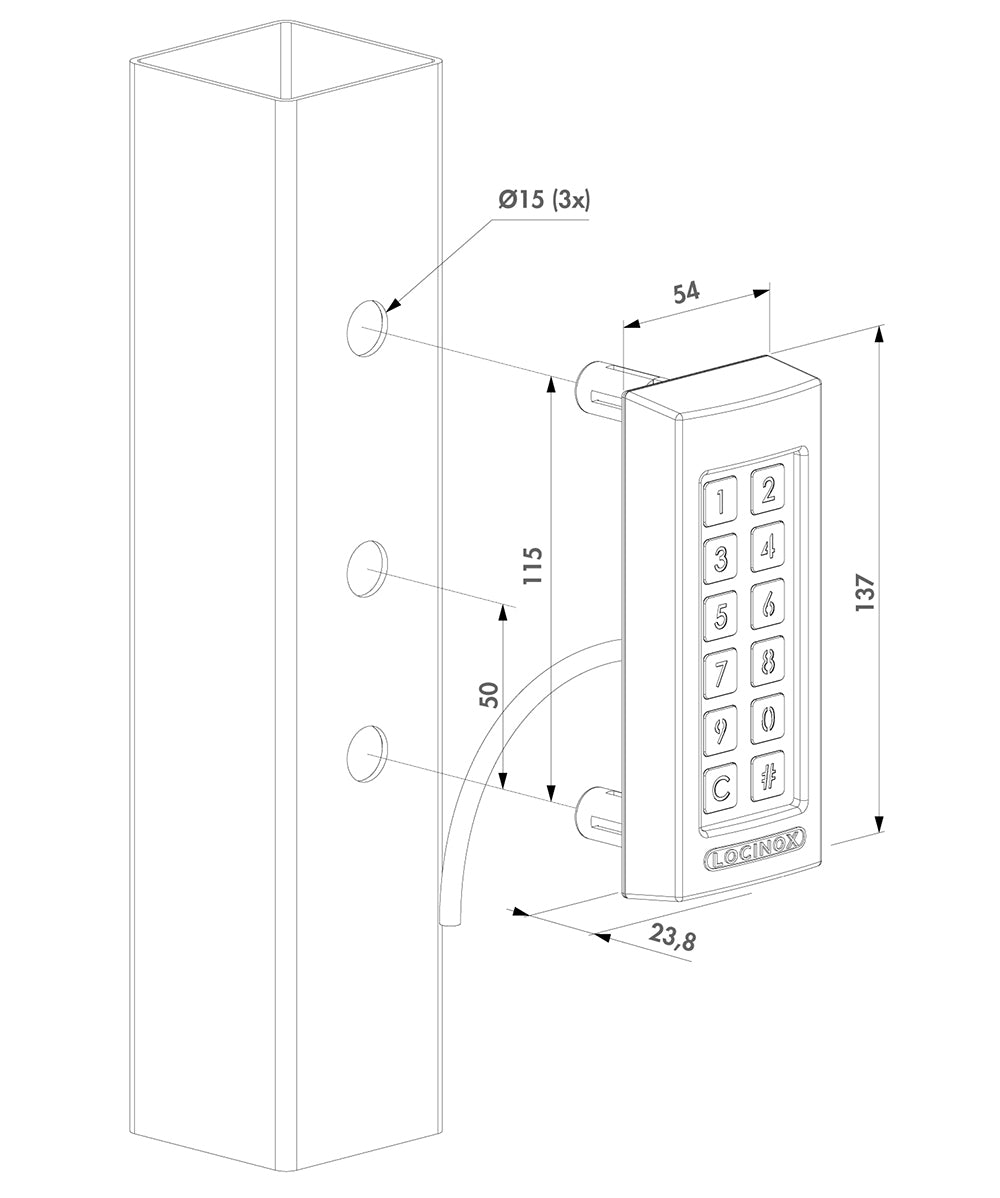 Ø15 (3x)

54

115

50

137

1 2
3 4
5 6
7 8
9 0
C #

LOCINOX

23,8